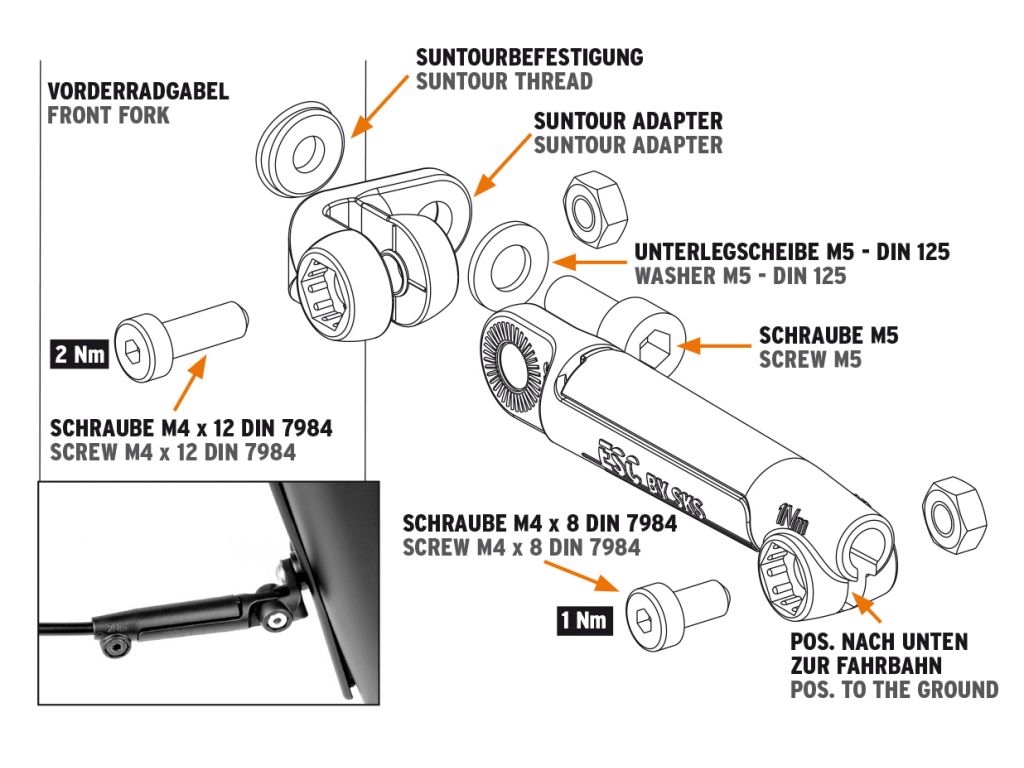 VORDERRADGABEL
FRONT FORK

SUNTOURBEFESTIGUNG
SUNTOUR THREAD

SUNTOUR ADAPTER
SUNTOUR ADAPTER

UNTERLEGSCHEIBE M5 - DIN 125
WASHER M5 - DIN 125

SCHRAUBE M5
SCREW M5

2 Nm

SCHRAUBE M4 x 12 DIN 7984
SCREW M4 x 12 DIN 7984

ESC BY SKS

1Nm

SCHRAUBE M4 x 8 DIN 7984
SCREW M4 x 8 DIN 7984

1 Nm

POS. NACH UNTEN ZUR FAHRBAHN
POS. TO THE GROUND