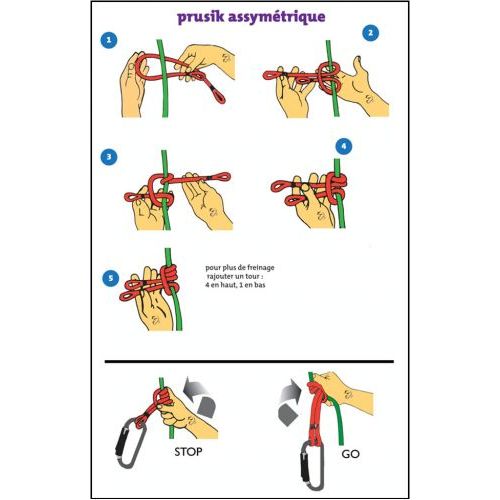 prusik assymétrique

1

2

3

4

5

pour plus de freinage rajouter un tour : 4 en haut, 1 en bas

STOP

GO